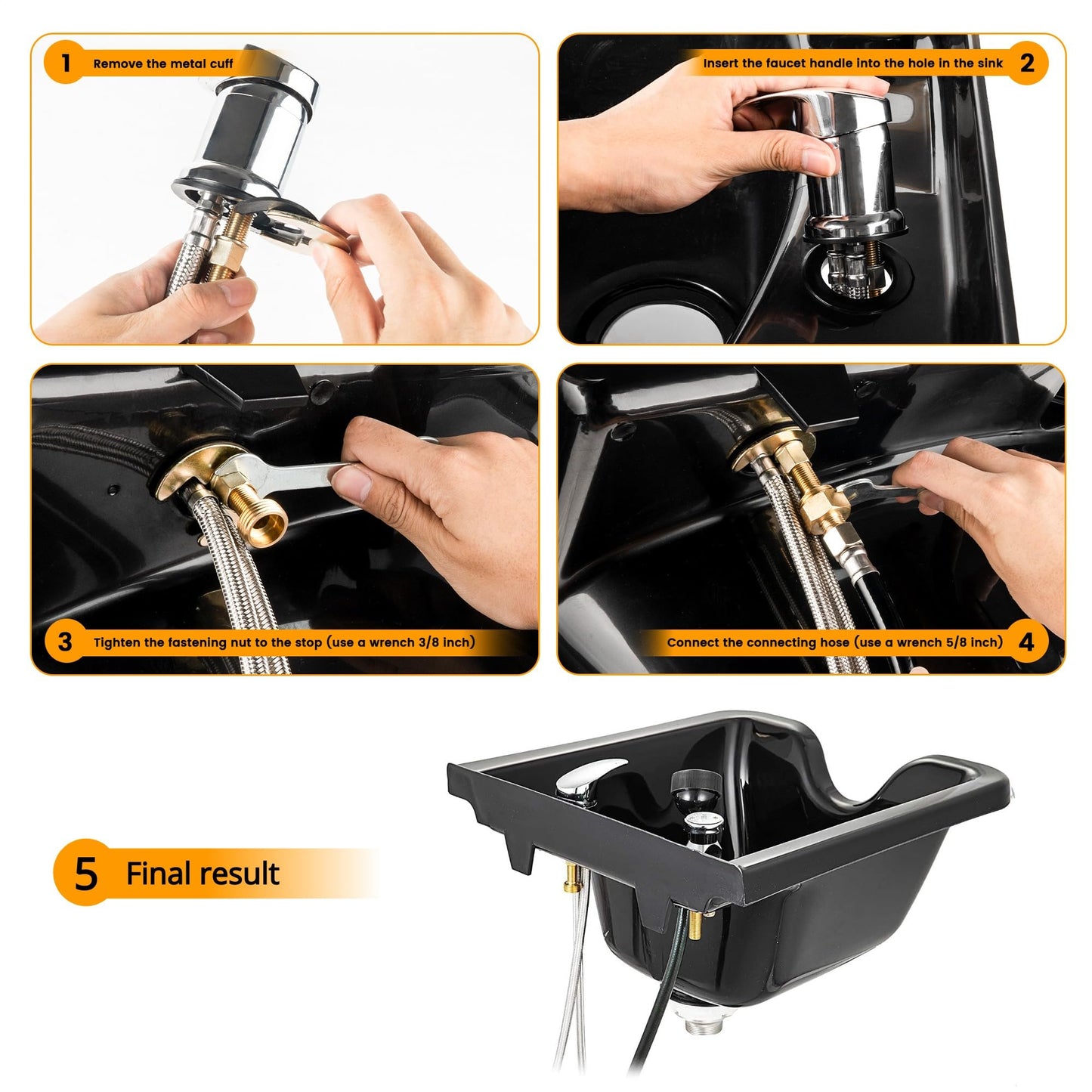 1 Remove the metal cuff

Insert the faucet handle into the hole in the sink 2

3 Tighten the fastening nut to the stop (use a wrench 3/8 inch)

Connect the connecting hose (use a wrench 5/8 inch) 4

5 Final result