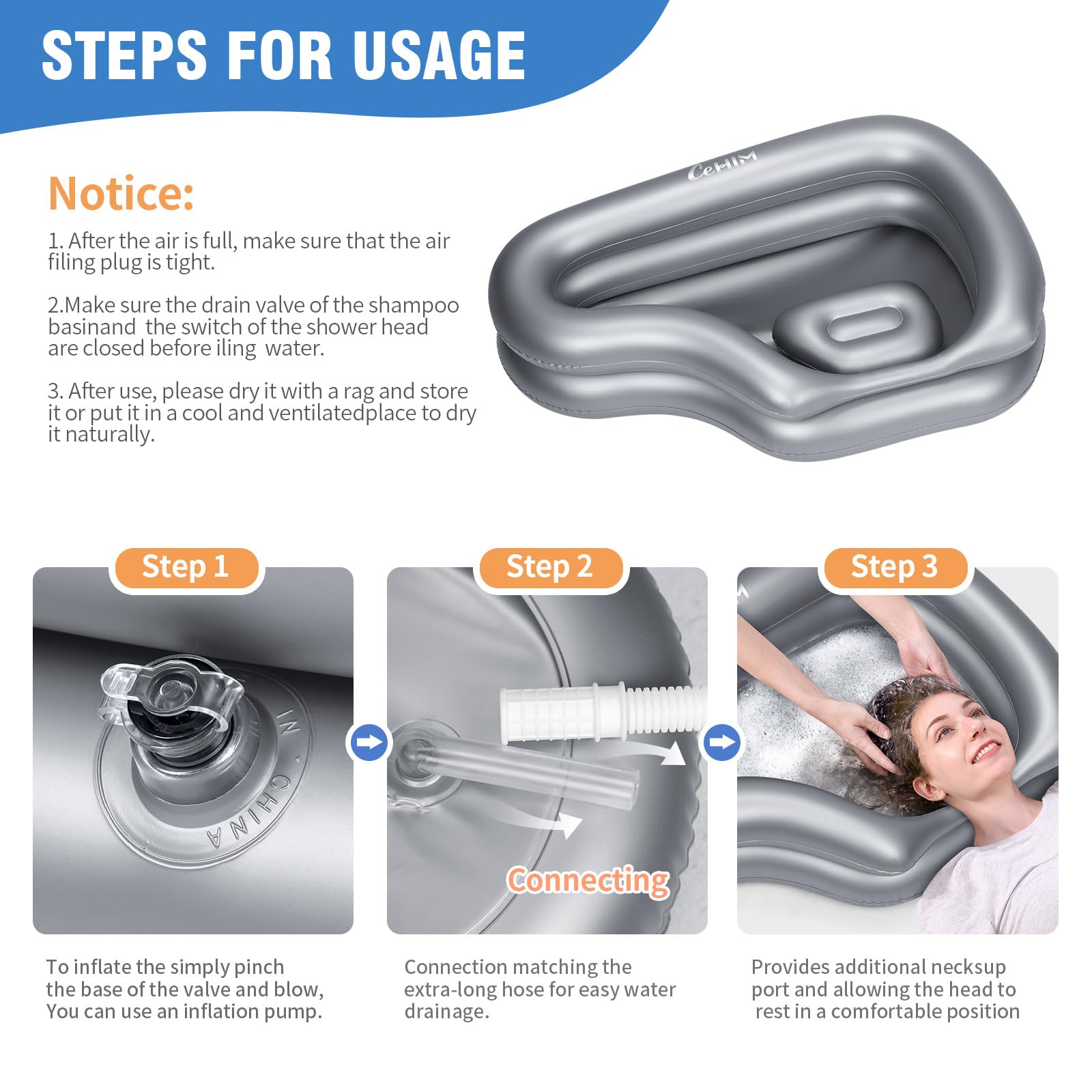 STEPS FOR USAGE

Notice:

1. After the air is full, make sure that the air filing plug is tight.

2.Make sure the drain valve of the shampoo basinand the switch of the shower head are closed before iling water.

3. After use, please dry it with a rag and store it or put it in a cool and ventilatedplace to dry it naturally.

CeHIM

Step 1

IN CHINA

To inflate the simply pinch the base of the valve and blow, You can use an inflation pump.

Step 2

Connecting

Connection matching the extra-long hose for easy water drainage.

Step 3

Provides additional necksup port and allowing the head to rest in a comfortable position