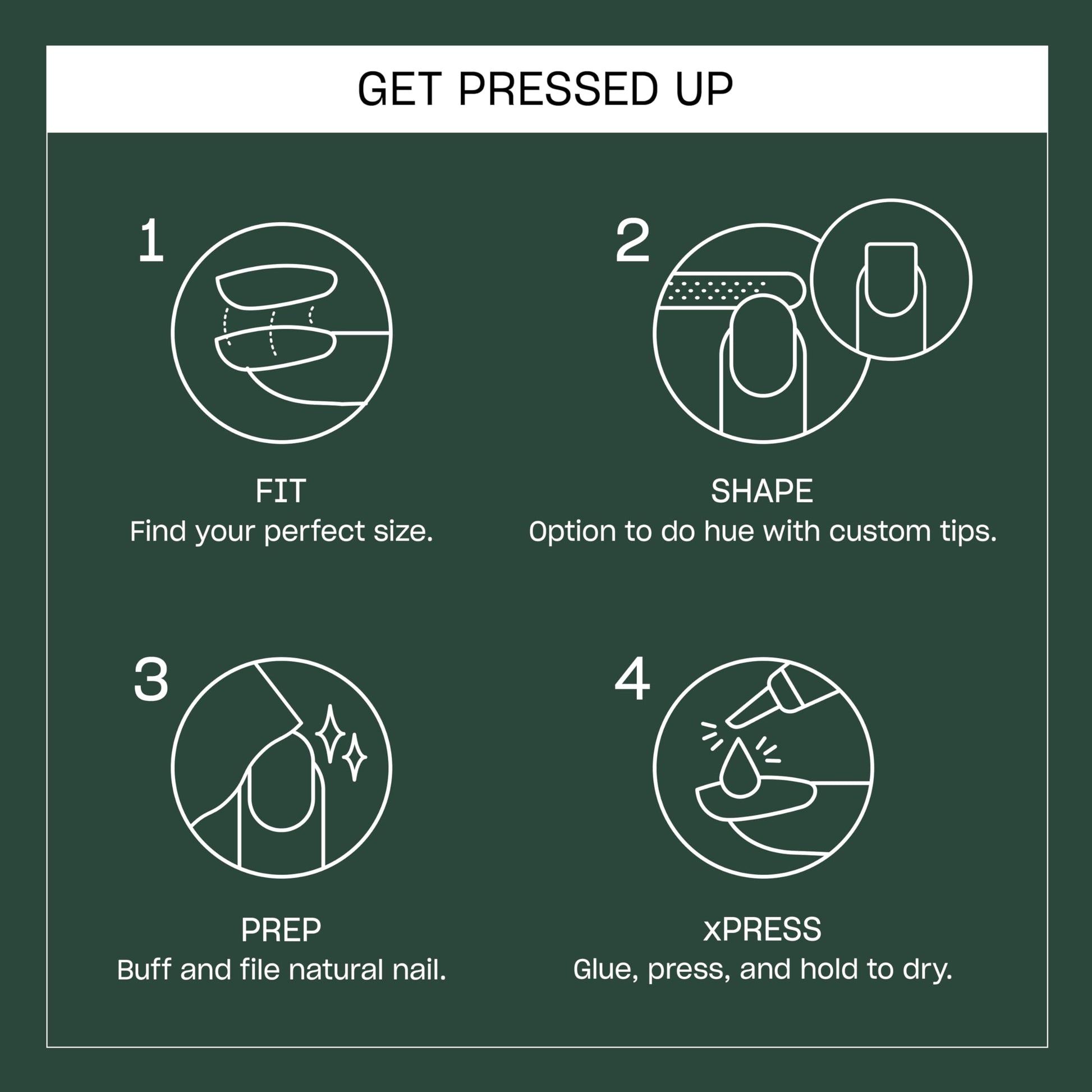 GET PRESSED UP

1

FIT
Find your perfect size.

2

SHAPE
Option to do hue with custom tips.

3

PREP
Buff and file natural nail.

4

xPRESS
Glue, press, and hold to dry.