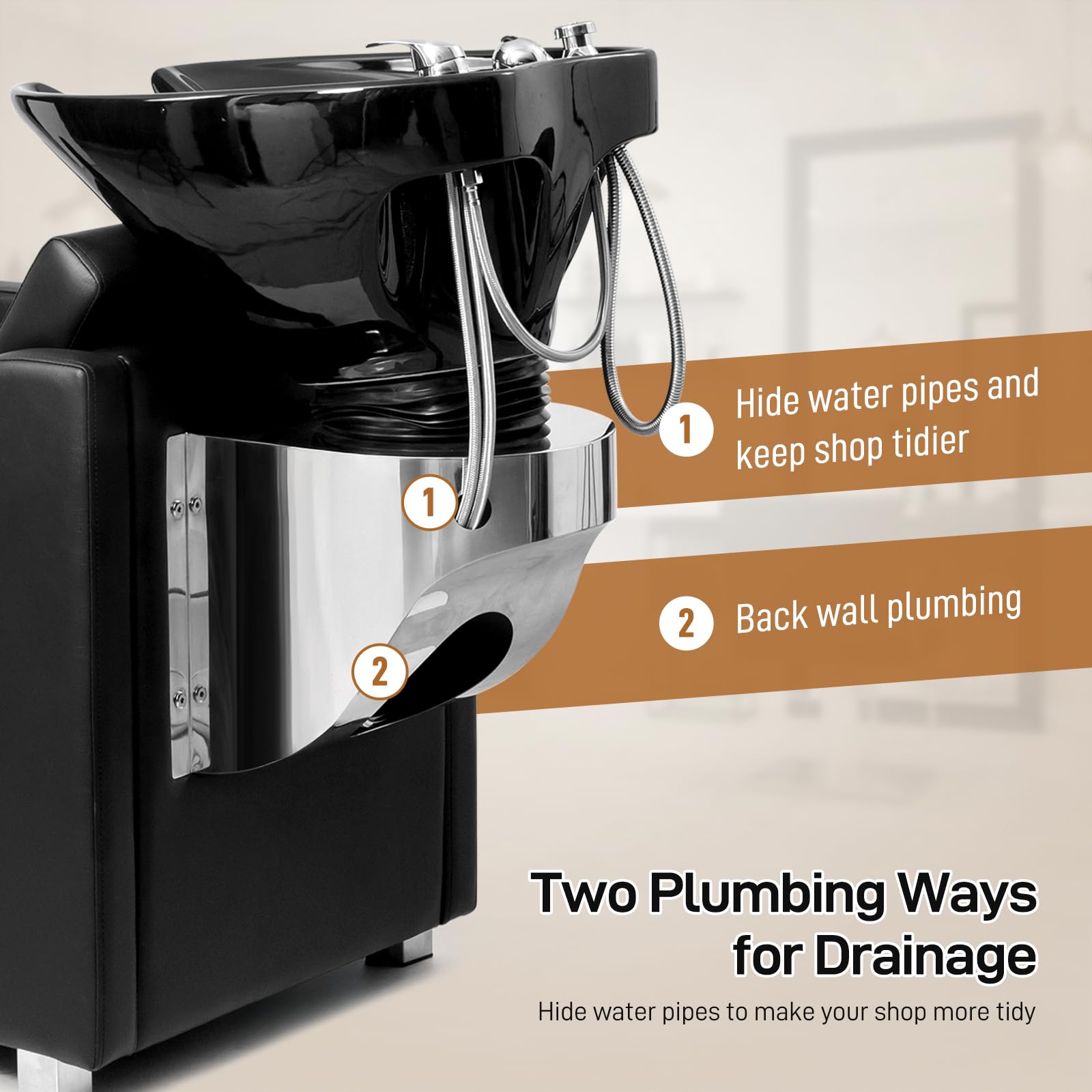 1 Hide water pipes and keep shop tidier

1

2 Back wall plumbing

2

Two Plumbing Ways for Drainage

Hide water pipes to make your shop more tidy