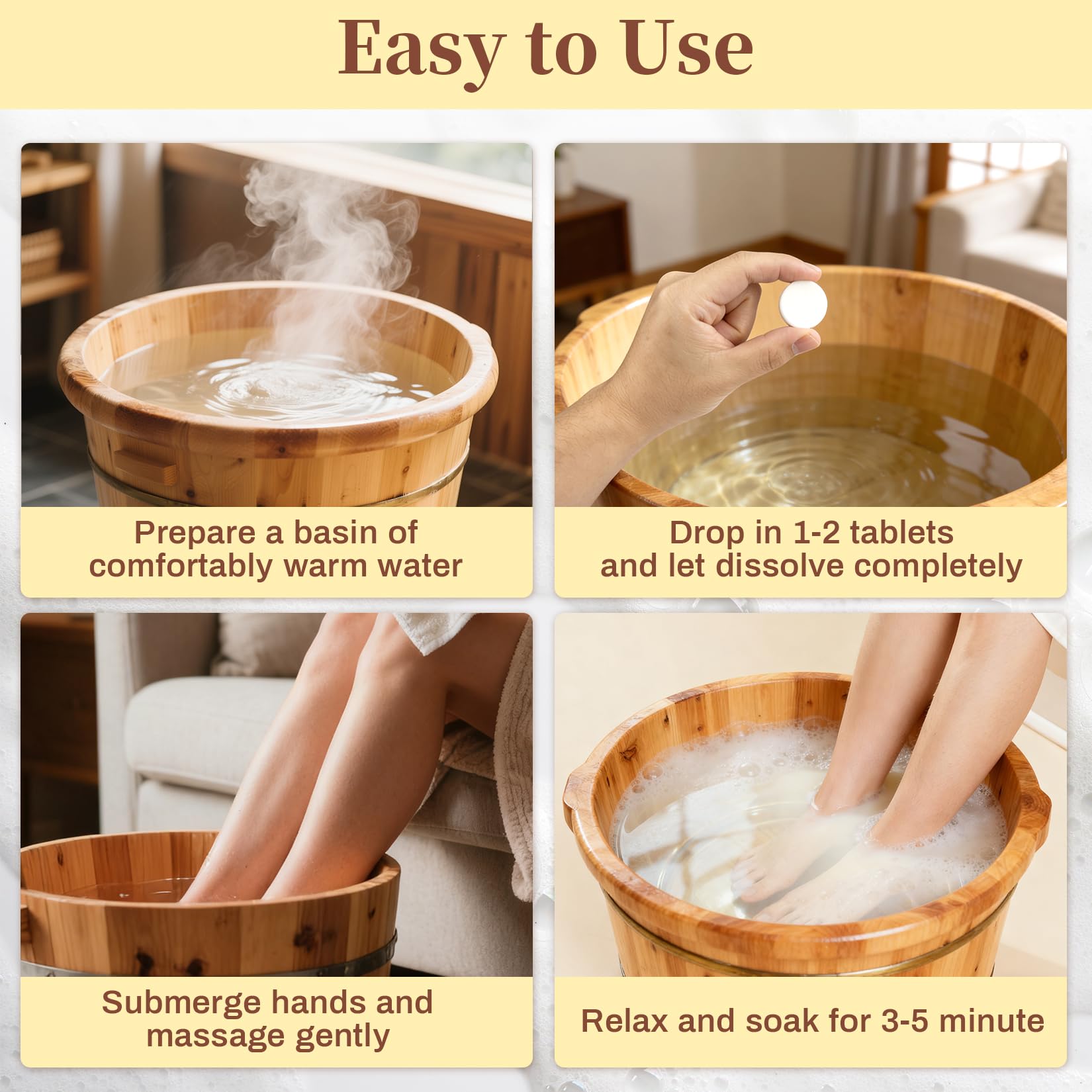 Easy to Use

Prepare a basin of comfortably warm water

Drop in 1-2 tablets and let dissolve completely

Submerge hands and massage gently

Relax and soak for 3-5 minute