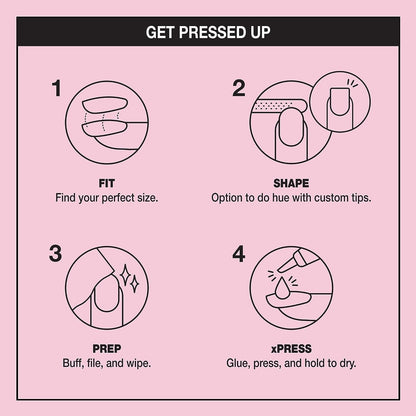 GET PRESSED UP

1

FIT
Find your perfect size.

2

SHAPE
Option to do hue with custom tips.

3

PREP
Buff, file, and wipe.

4

xPRESS
Glue, press, and hold to dry.