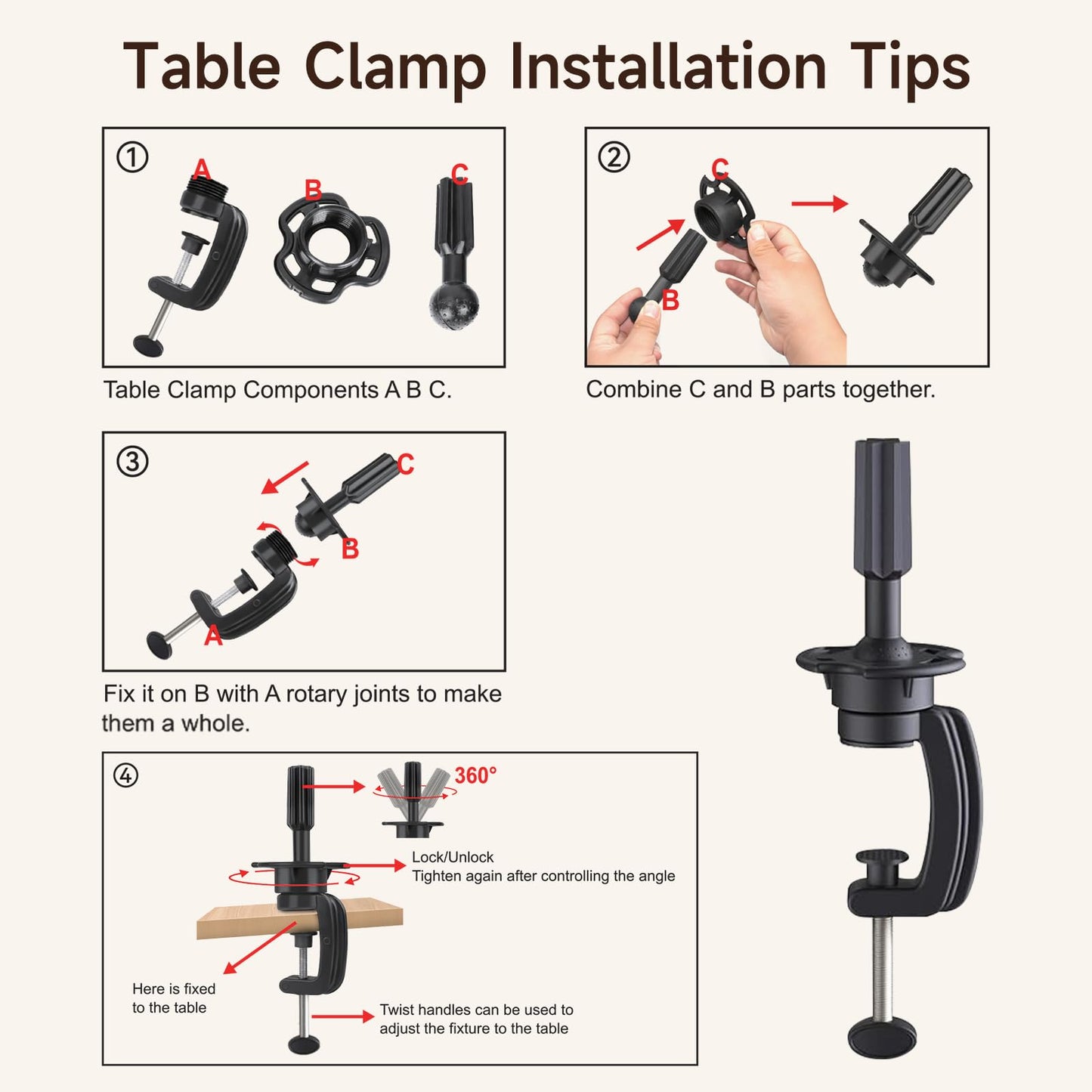 Table Clamp Installation Tips

①
A
B
C

Table Clamp Components A B C.

②
C
B

Combine C and B parts together.

③
C
B
A

Fix it on B with A rotary joints to make them a whole.

④
360°
Lock/Unlock
Tighten again after controlling the angle
Here is fixed to the table
Twist handles can be used to adjust the fixture to the table